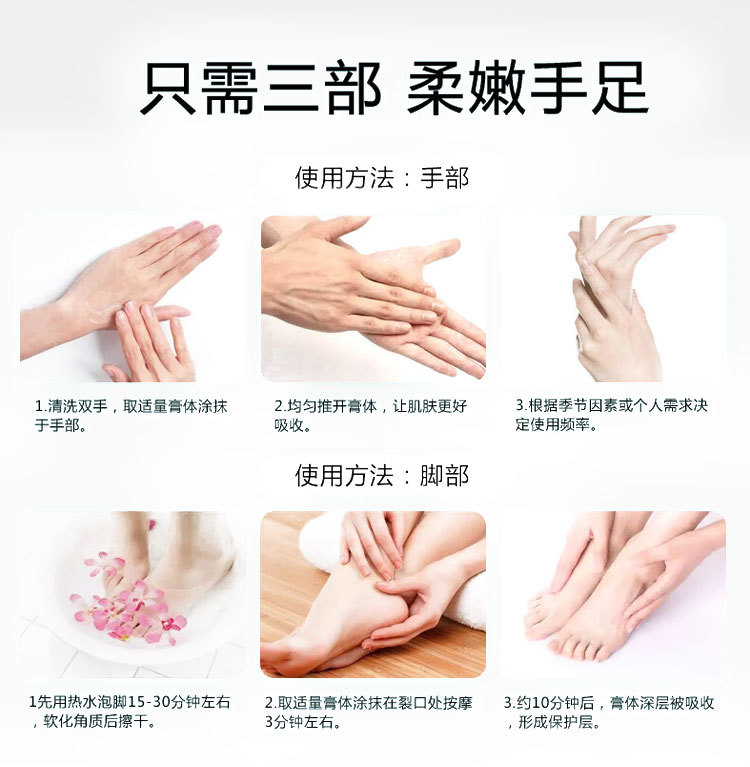 只需三部 柔嫩手足

使用方法：手部

1.清洗双手，取适量膏体涂抹于手部。

2.均匀推开膏体，让肌肤更好吸收。

3.根据季节因素或个人需求决定使用频率。

使用方法：脚部

1先用热水泡脚15-30分钟左右，软化角质后擦干。

2.取适量膏体涂抹在裂口处按摩3分钟左右。

3.约10分钟后，膏体深层被吸收，形成保护层。