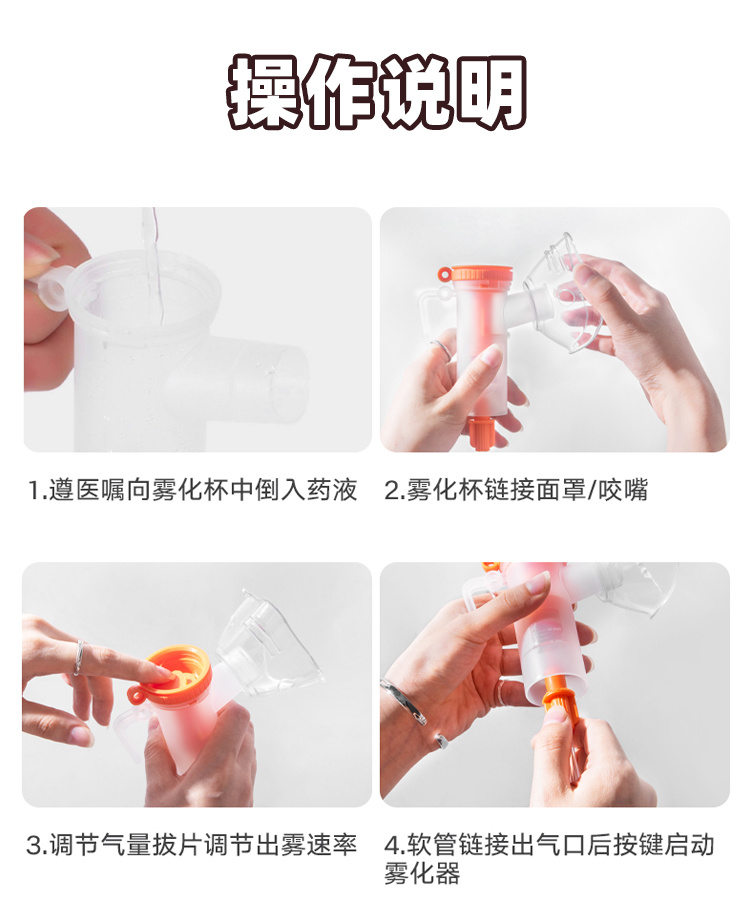 操作说明

1.遵医嘱向雾化杯中倒入药液

2.雾化杯链接面罩/咬嘴

3.调节气量拔片调节出雾速率

4.软管链接出气口后按键启动雾化器