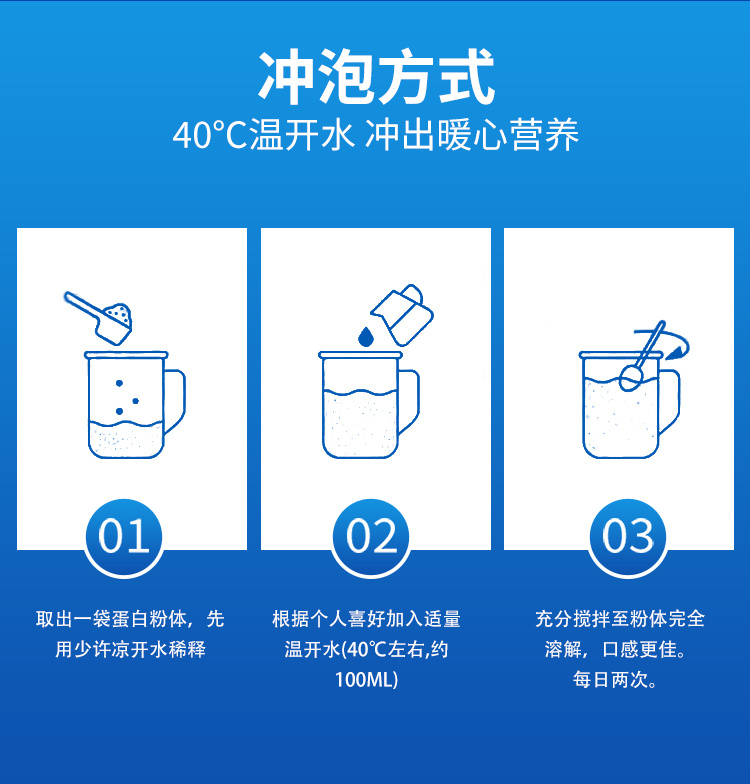 冲泡方式

40°C温开水 冲出暖心营养

01

取出一袋蛋白粉体，先用少许凉开水稀释

02

根据个人喜好加入适量温开水(40℃左右,约100ML)

03

充分搅拌至粉体完全溶解，口感更佳。每日两次。