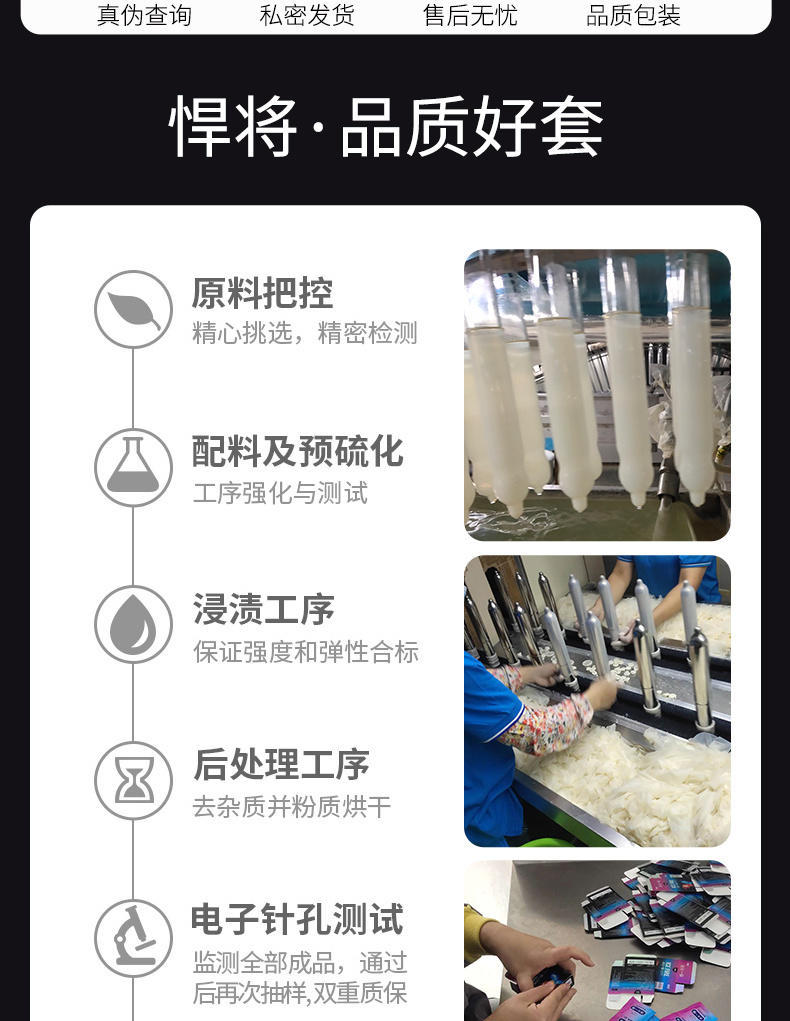 真伪查询　私密发货　售后无忧　品质包装

悍将·品质好套

原料把控
精心挑选，精密检测

配料及预硫化
工序强化与测试

浸渍工序
保证强度和弹性合标

后处理工序
去杂质并粉质烘干

电子针孔测试
监测全部成品，通过后再次抽样,双重质保